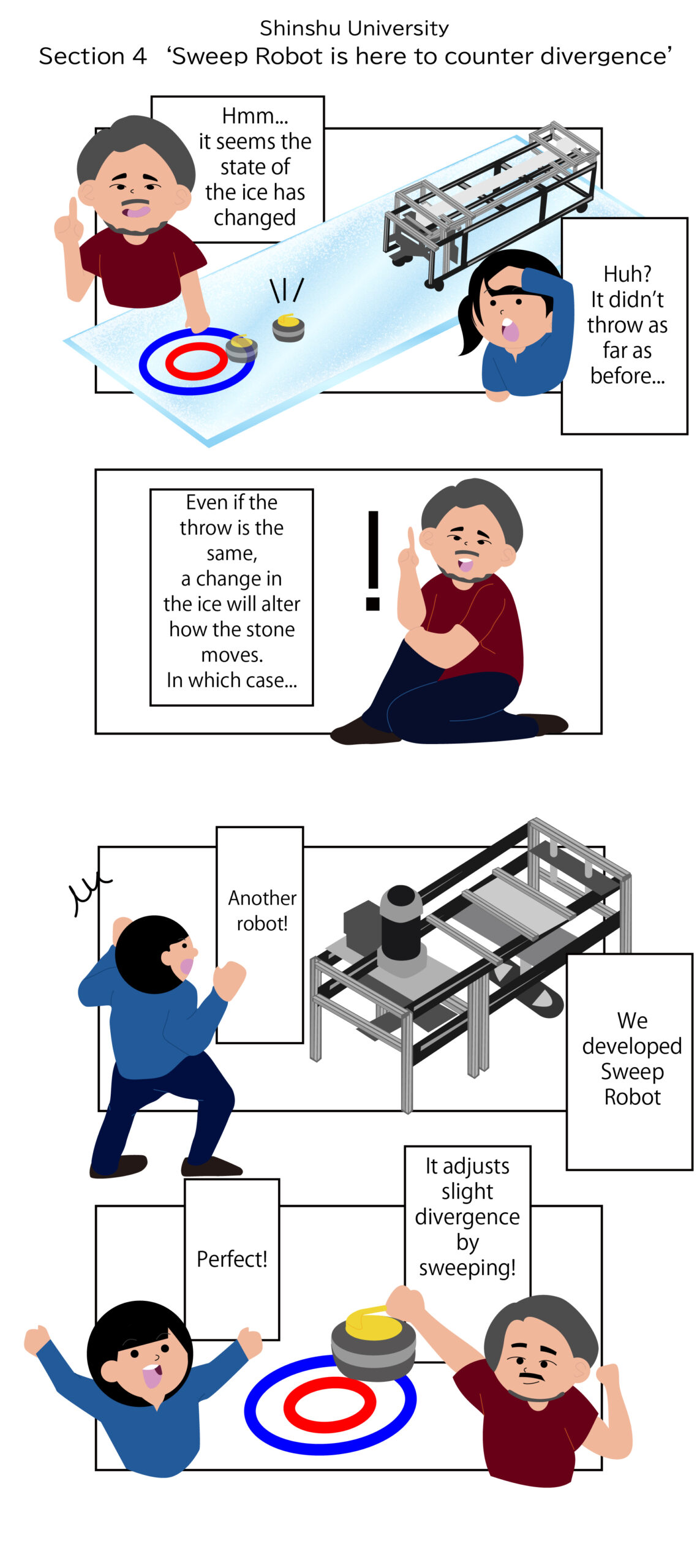 Shinshu University
Section 4 ‘Sweep Robot is here to counter divergence’

Hmm... it seems the state of the ice has changed

Huh? It didn’t throw as far as before...

Even if the throw is the same, a change in the ice will alter how the stone moves. In which case...

!

Another robot!

We developed Sweep Robot

Perfect!

It adjusts slight divergence by sweeping!