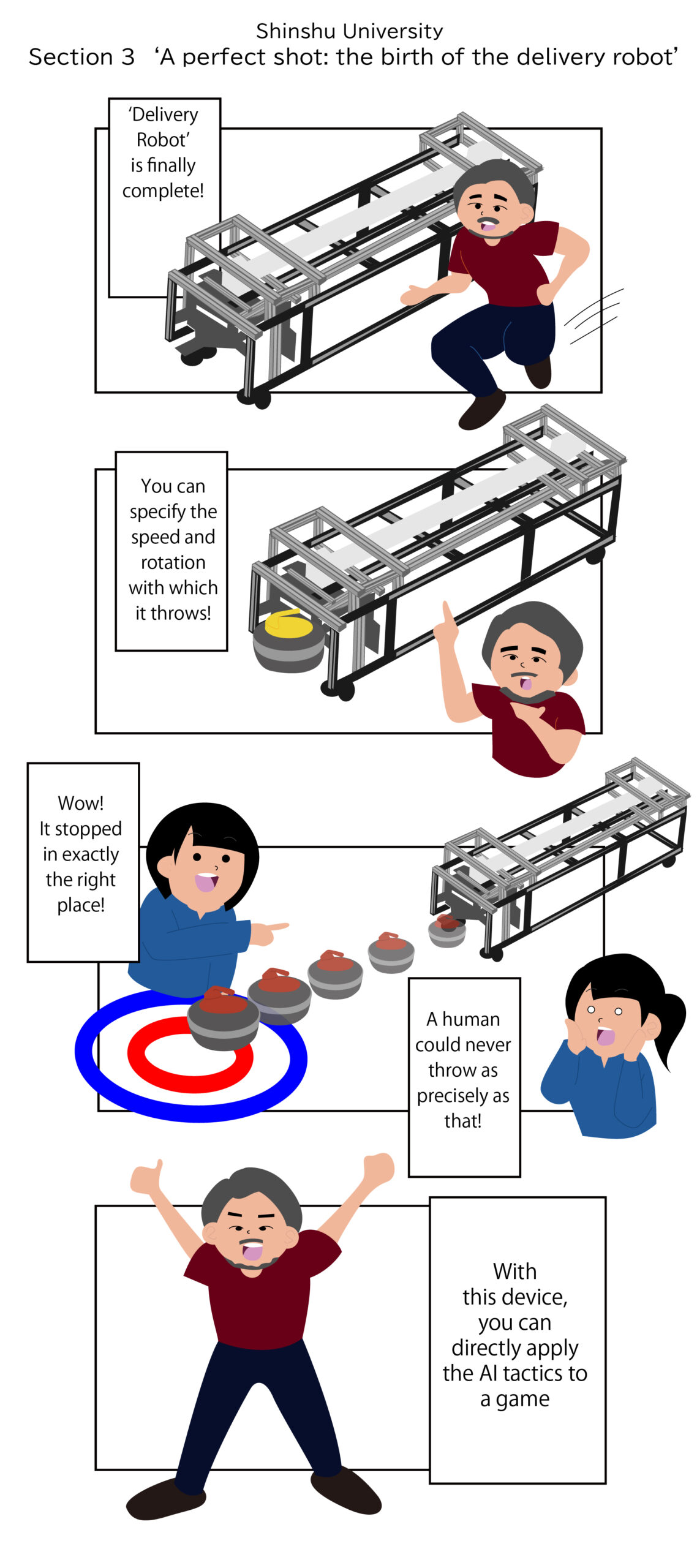 Shinshu University
Section 3 ‘A perfect shot: the birth of the delivery robot’

‘Delivery Robot’ is finally complete!

You can specify the speed and rotation with which it throws!

Wow! It stopped in exactly the right place!

A human could never throw as precisely as that!

With this device, you can directly apply the AI tactics to a game